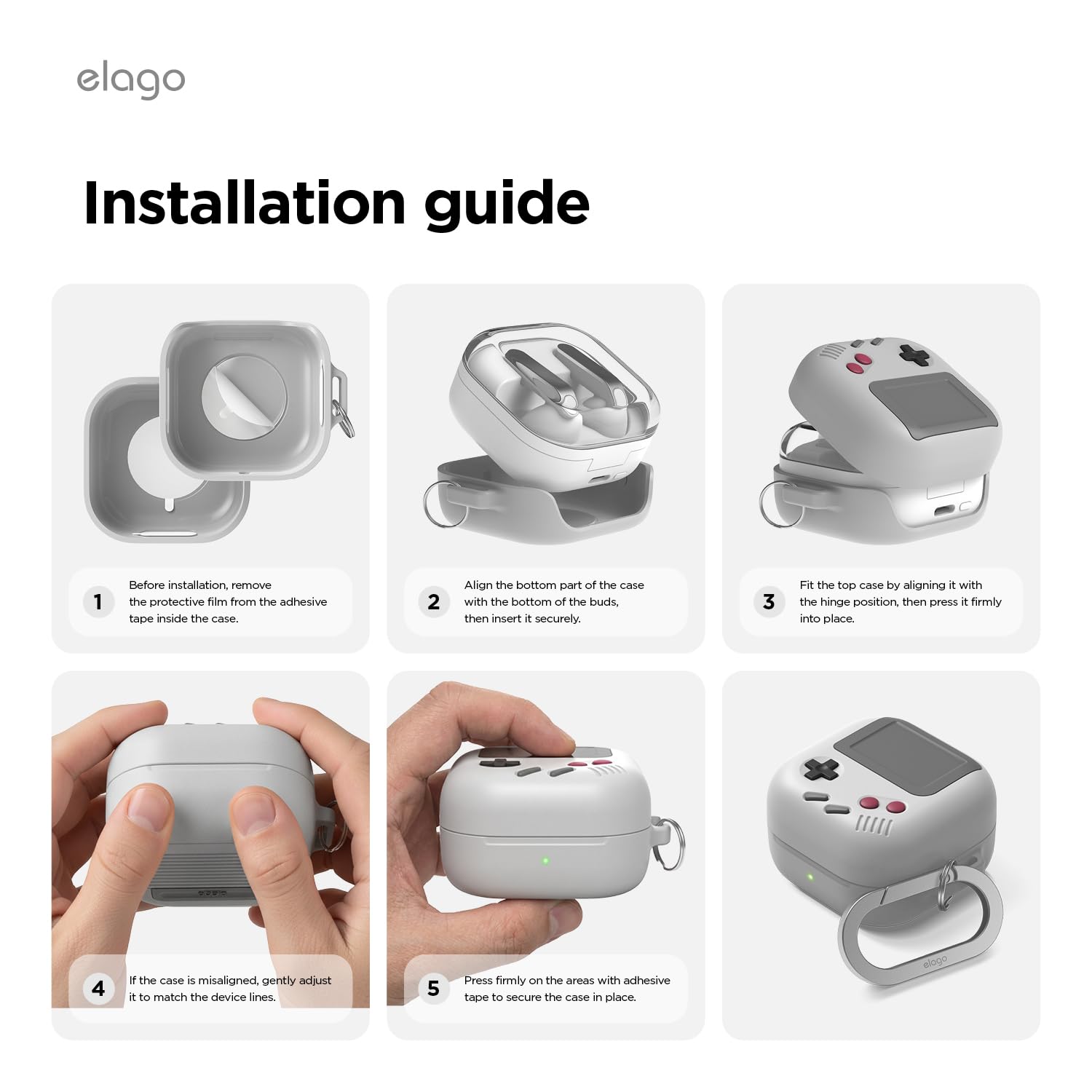 elago

Installation guide

1 Before installation, remove the protective film from the adhesive tape inside the case.

2 Align the bottom part of the case with the bottom of the buds, then insert it securely.

3 Fit the top case by aligning it with the hinge position, then press it firmly into place.

4 If the case is misaligned, gently adjust it to match the device lines.

5 Press firmly on the areas with adhesive tape to secure the case in place.

elago